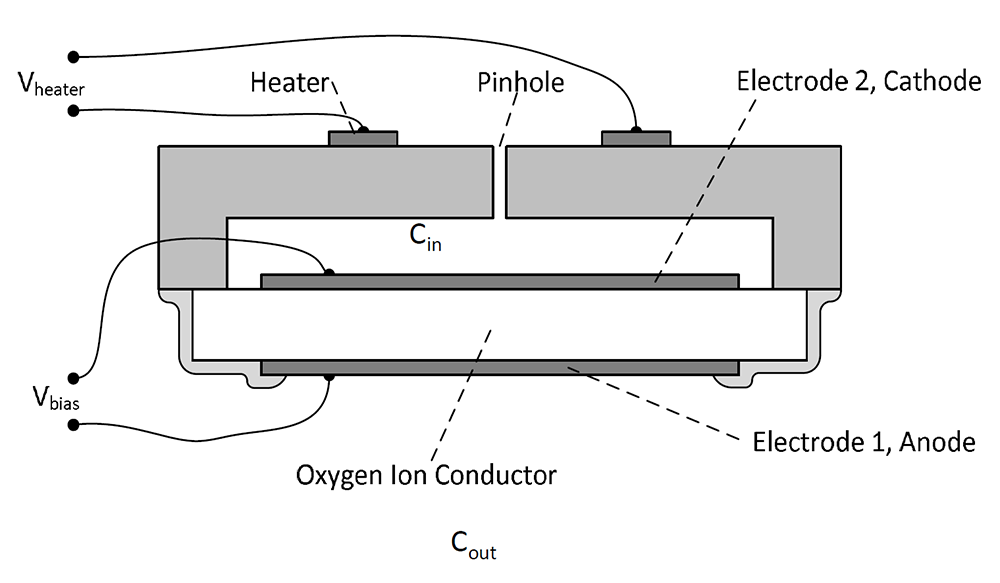 $V_{heater}$

Heater

Pinhole

Electrode 2, Cathode

$C_{in}$

$V_{bias}$

Electrode 1, Anode

Oxygen Ion Conductor

$C_{out}$