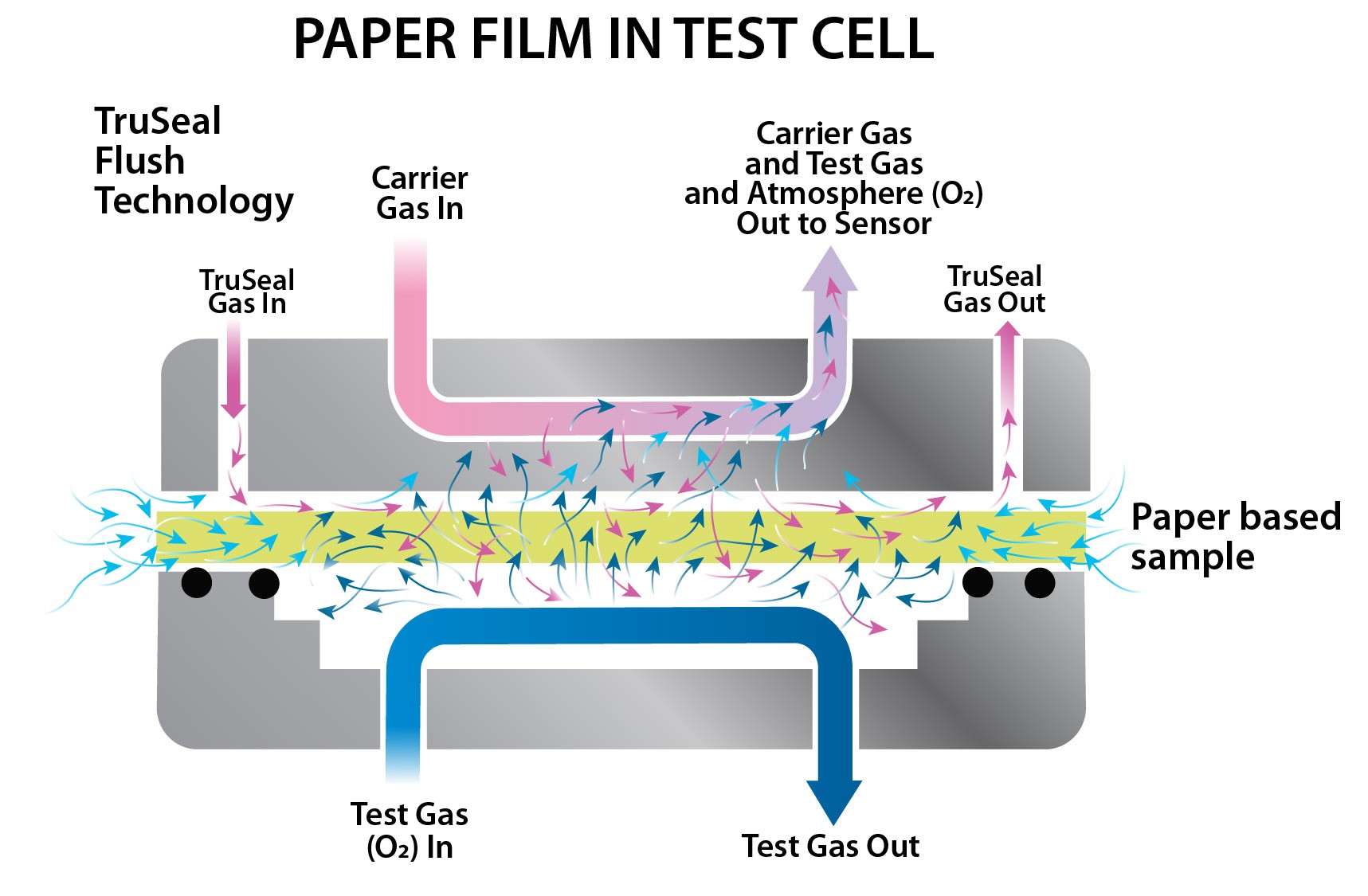 PAPER FILM IN TEST CELL

TruSeal Flush Technology

Carrier Gas In

Carrier Gas and Test Gas and Atmosphere ($O_2$) Out to Sensor

TruSeal Gas In

TruSeal Gas Out

Paper based sample

Test Gas ($O_2$) In

Test Gas Out